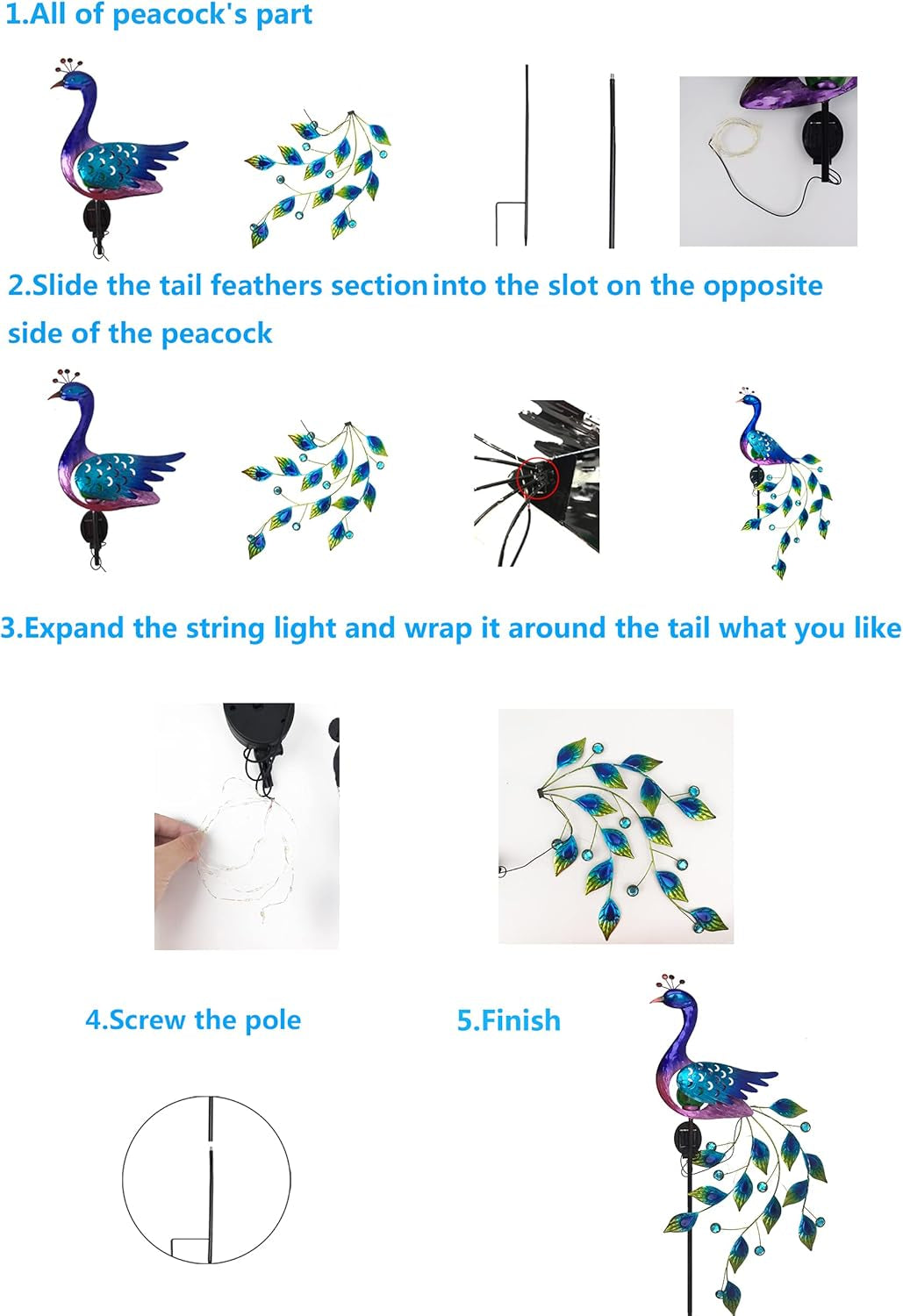 1.All of peacock's part

2.Slide the tail feathers section into the slot on the opposite side of the peacock

3.Expand the string light and wrap it around the tail what you like

4.Screw the pole

5.Finish