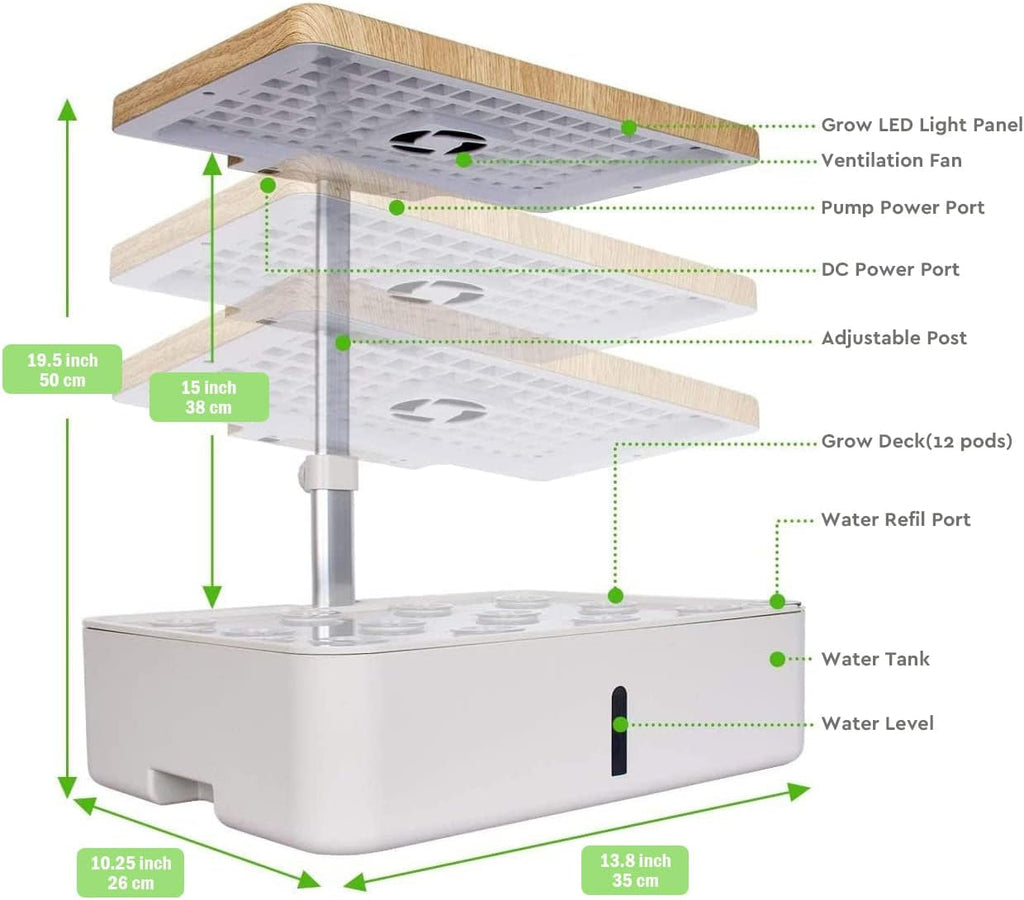 Grow LED Light Panel
Ventilation Fan
Pump Power Port
DC Power Port
Adjustable Post
Grow Deck(12 pods)
Water Refil Port
Water Tank
Water Level

19.5 inch
50 cm

15 inch
38 cm

10.25 inch
26 cm

13.8 inch
35 cm